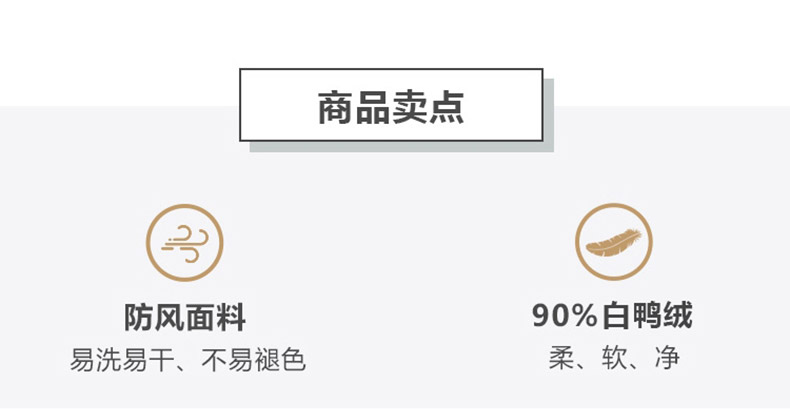 商品卖点

防风面料
易洗易干、不易褪色

90%白鸭绒
柔、软、净